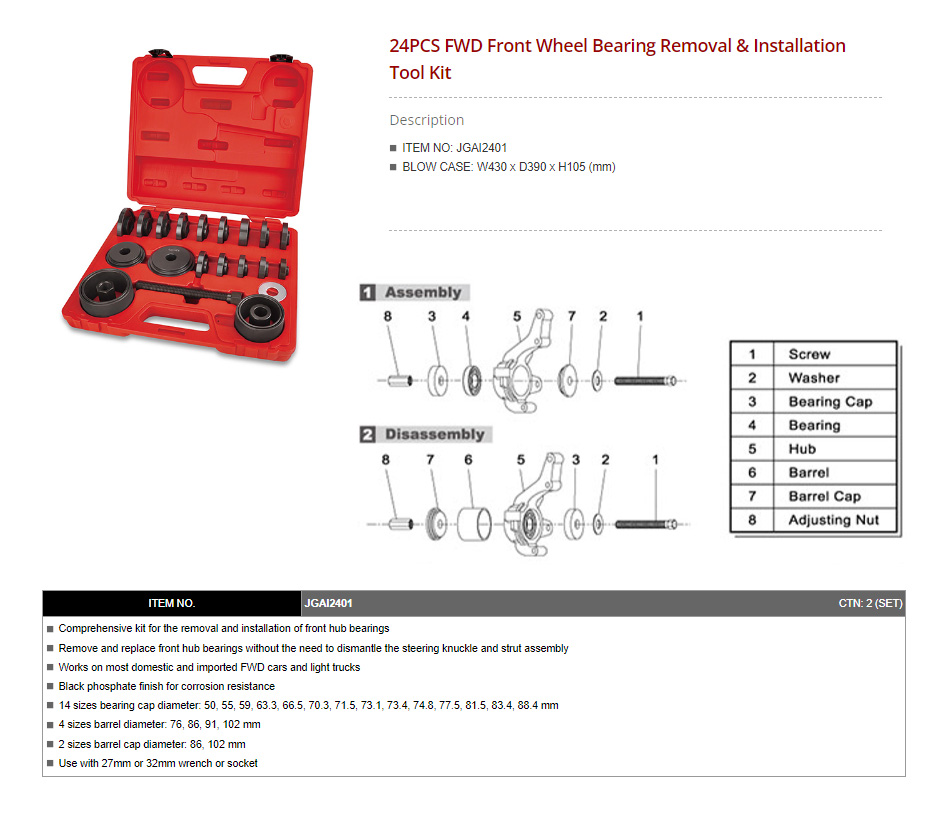 24PCS FWD Front Wheel Bearing Removal & Installation Tool Kit

Description

■ ITEM NO: JGAI2401
■ BLOW CASE: W430 x D390 x H105 (mm)

1 Assembly

8 3 4 5 7 2 1

2 Disassembly

8 7 6 5 3 2 1

| 1 | Screw |
|---|---|
| 2 | Washer |
| 3 | Bearing Cap |
| 4 | Bearing |
| 5 | Hub |
| 6 | Barrel |
| 7 | Barrel Cap |
| 8 | Adjusting Nut |

| ITEM NO. | JGAI2401 | CTN: 2 (SET) |
|---|---|---|

■ Comprehensive kit for the removal and installation of front hub bearings
■ Remove and replace front hub bearings without the need to dismantle the steering knuckle and strut assembly
■ Works on most domestic and imported FWD cars and light trucks
■ Black phosphate finish for corrosion resistance
■ 14 sizes bearing cap diameter: 50, 55, 59, 63.3, 66.5, 70.3, 71.5, 73.1, 73.4, 74.8, 77.5, 81.5, 83.4, 88.4 mm
■ 4 sizes barrel diameter: 76, 86, 91, 102 mm
■ 2 sizes barrel cap diameter: 86, 102 mm
■ Use with 27mm or 32mm wrench or socket